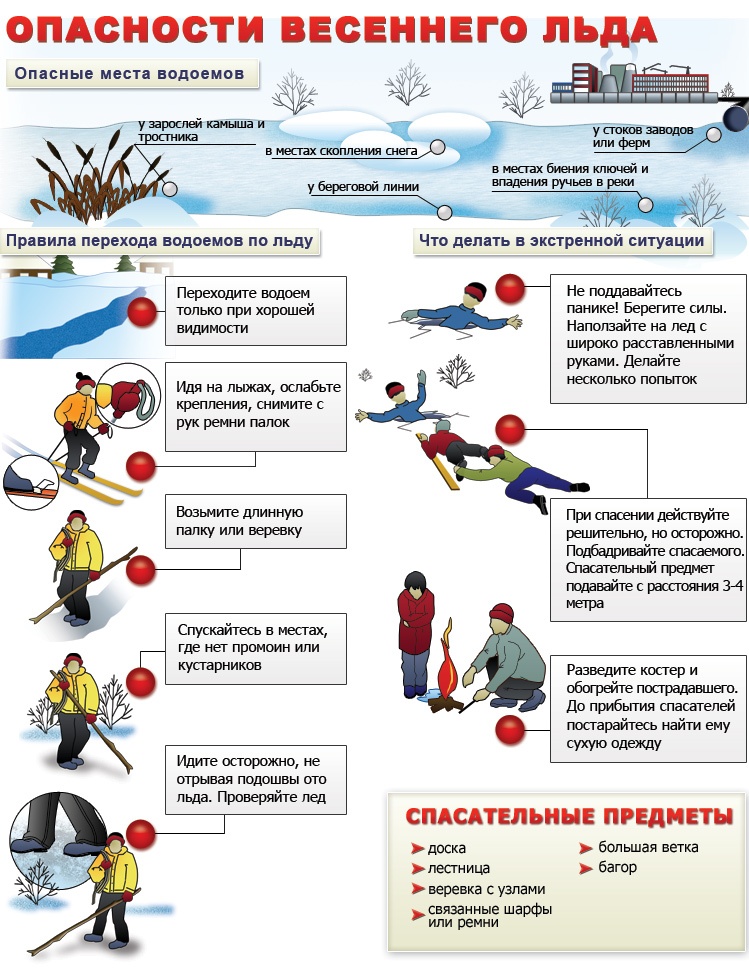 ОПАСНОСТИ ВЕСЕННЕГО ЛЬДА

Опасные места водоемов

у зарослей камыша и тростника

в местах скопления снега

у береговой линии

у стоков заводов или ферм

в местах биения ключей и впадения ручьев в реки

Правила перехода водоемов по льду

Переходите водоем только при хорошей видимости

Идя на лыжах, ослабьте крепления, снимите с рук ремни палок

Возьмите длинную палку или веревку

Спускайтесь в местах, где нет промоин или кустарников

Идите осторожно, не отрывая подошвы ото льда. Проверяйте лед

Что делать в экстренной ситуации

Не поддавайтесь панике! Берегите силы. Наползайте на лед с широко расставленными руками. Делайте несколько попыток

При спасении действуйте решительно, но осторожно. Подбадривайте спасаемого. Спасательный предмет подавайте с расстояния 3-4 метра

Разведите костер и обогрейте пострадавшего. До прибытия спасателей постарайтесь найти ему сухую одежду

СПАСАТЕЛЬНЫЕ ПРЕДМЕТЫ

доска
лестница
веревка с узлами
связанные шарфы или ремни
большая ветка
багор