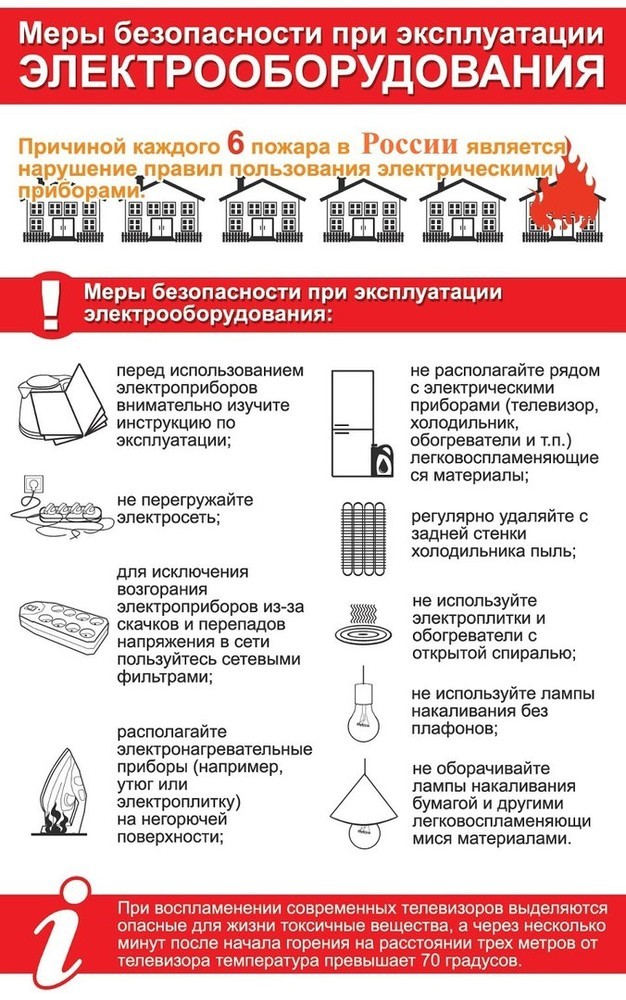 Меры безопасности при эксплуатации
ЭЛЕКТРООБОРУДОВАНИЯ

Причиной каждого 6 пожара в России является нарушение правил пользования электрическими приборами.

!

Меры безопасности при эксплуатации электрооборудования:

перед использованием электроприборов внимательно изучите инструкцию по эксплуатации;

не перегружайте электросеть;

для исключения возгорания электроприборов из-за скачков и перепадов напряжения в сети пользуйтесь сетевыми фильтрами;

располагайте электронагревательные приборы (например, утюг или электроплитку) на негорючей поверхности;

не располагайте рядом с электрическими приборами (телевизор, холодильник, обогреватели и т.п.) легковоспламеняющиеся материалы;

регулярно удаляйте с задней стенки холодильника пыль;

не используйте электроплитки и обогреватели с открытой спиралью;

не используйте лампы накаливания без плафонов;

не оборачивайте лампы накаливания бумагой и другими легковоспламеняющимися материалами.

i

При воспламенении современных телевизоров выделяются опасные для жизни токсичные вещества, а через несколько минут после начала горения на расстоянии трех метров от телевизора температура превышает 70 градусов.